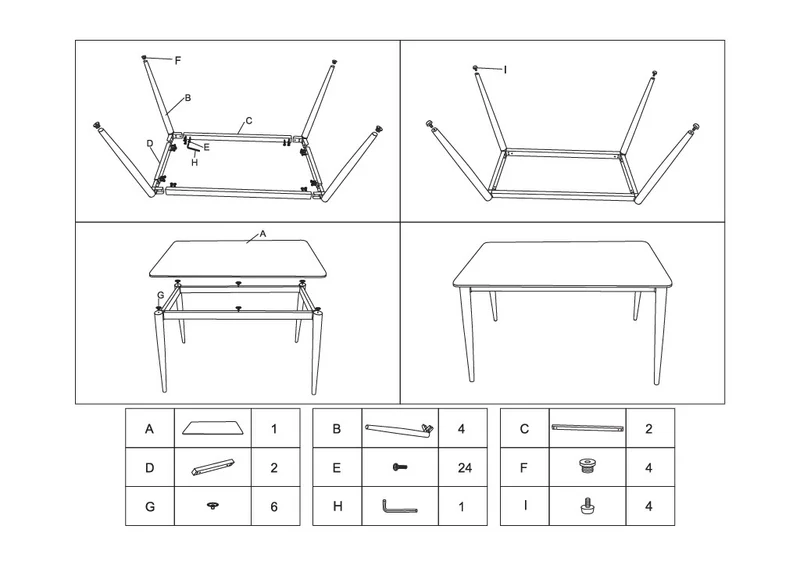 F

B

C

D

E

H

I

A

G

| A | | 1 |
|---|---|---|
| D | | 2 |
| G | | 6 |

| B | | 4 |
|---|---|---|
| E | | 24 |
| H | | 1 |

| C | | 2 |
|---|---|---|
| F | | 4 |
| I | | 4 |